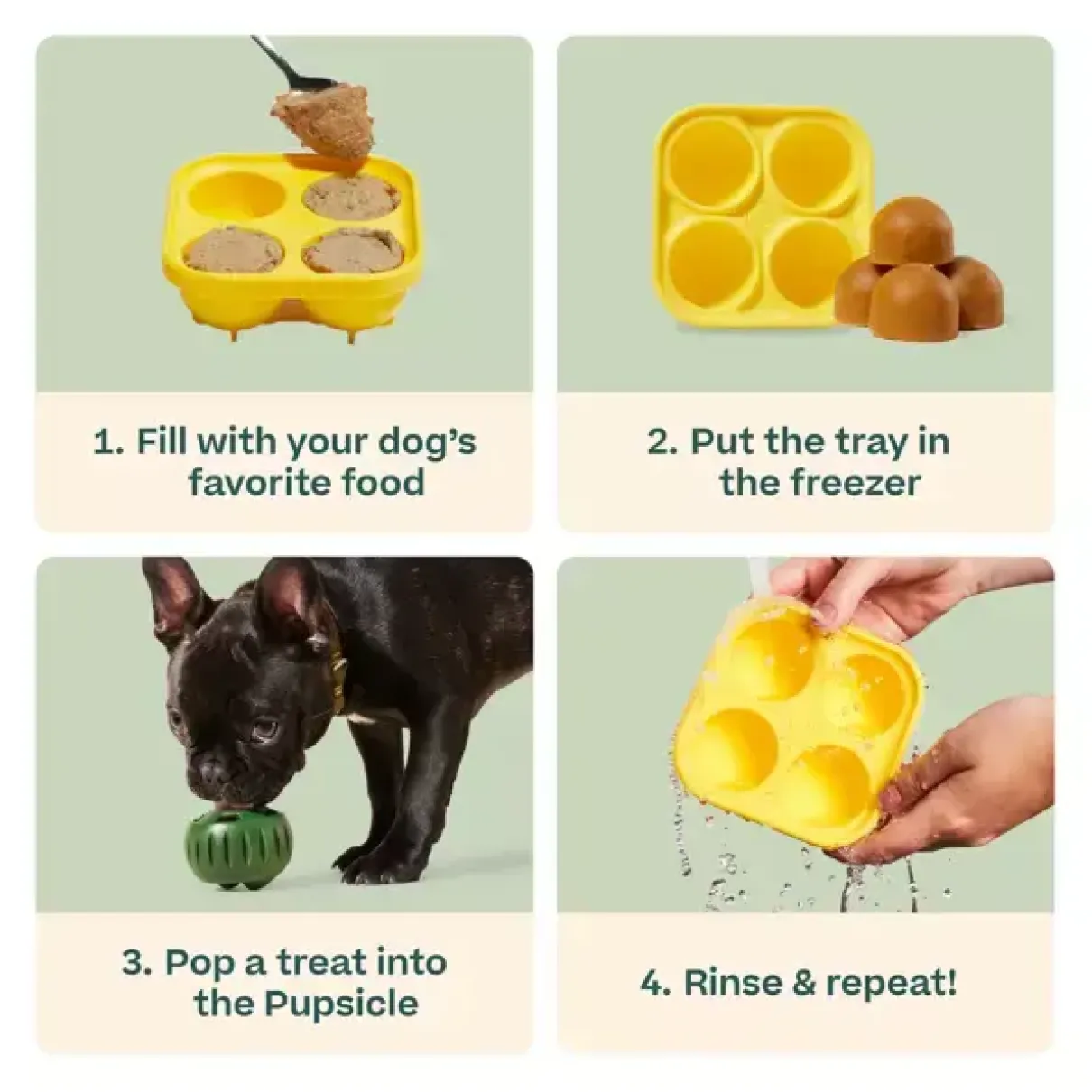 1. Fill with your dog's favorite food

2. Put the tray in the freezer

3. Pop a treat into the Pupsicle

4. Rinse & repeat!