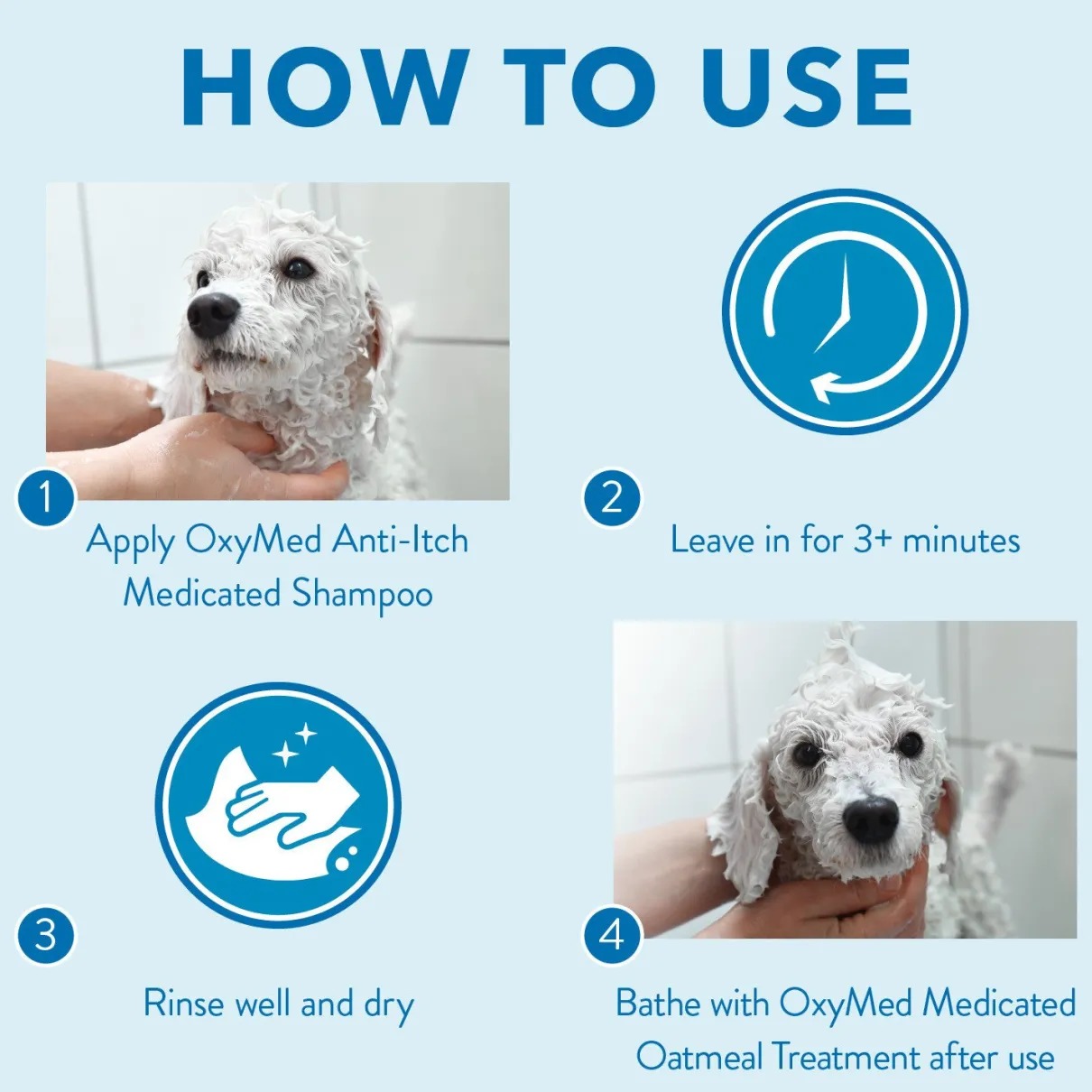 HOW TO USE

1
Apply OxyMed Anti-Itch Medicated Shampoo

2
Leave in for 3+ minutes

3
Rinse well and dry

4
Bathe with OxyMed Medicated Oatmeal Treatment after use